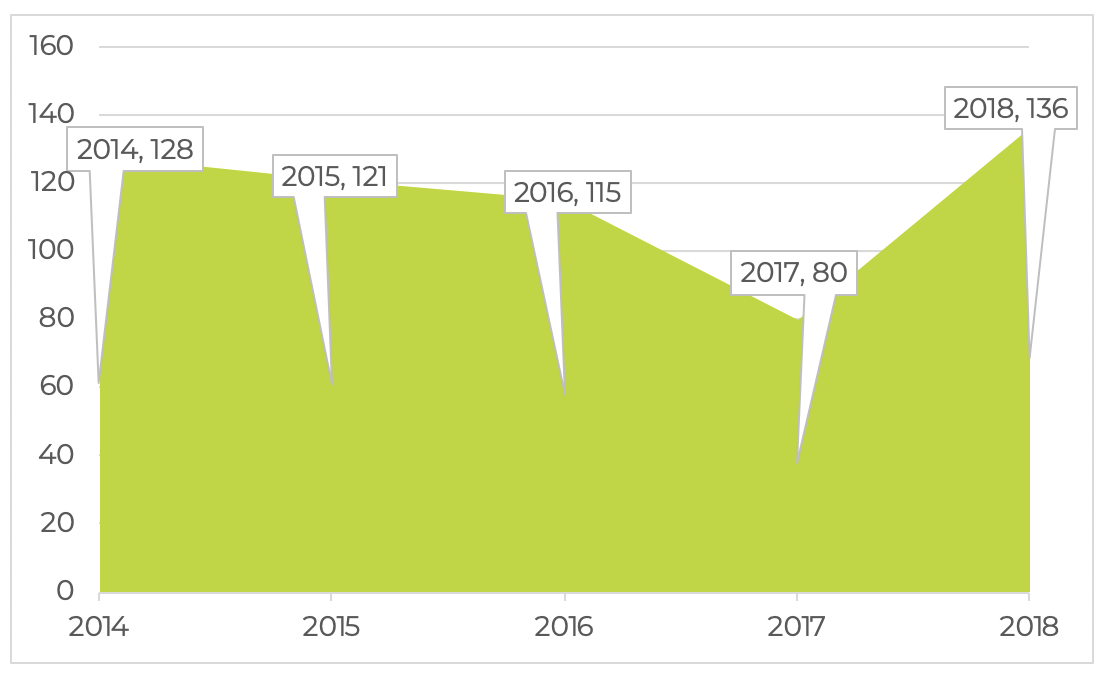 160
140
120
100
80
60
40
20
0

2014, 128
2015, 121
2016, 115
2017, 80
2018, 136

2014
2015
2016
2017
2018